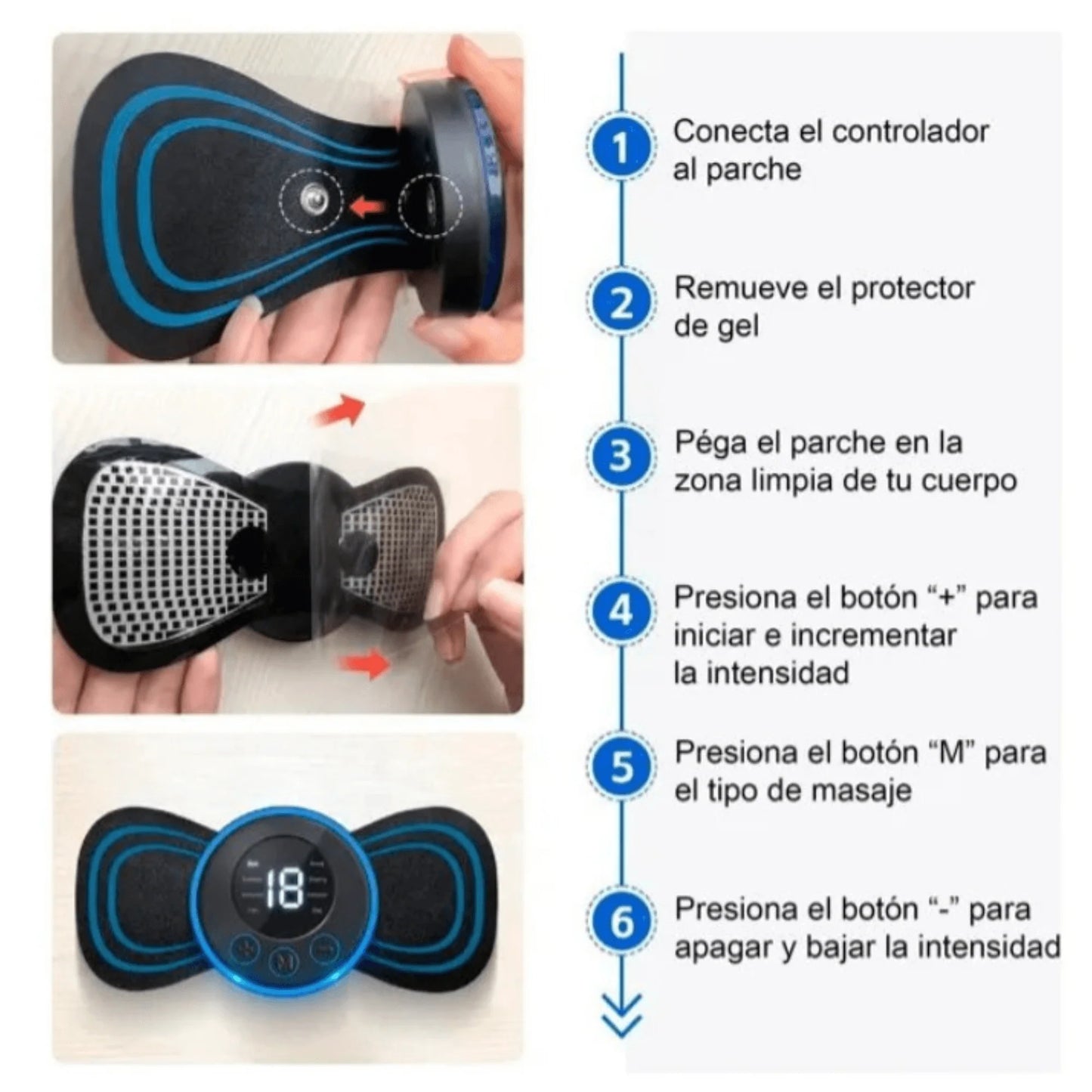 18

M

1 Conecta el controlador al parche

2 Remueve el protector de gel

3 Péga el parche en la zona limpia de tu cuerpo

4 Presiona el botón “+” para iniciar e incrementar la intensidad

5 Presiona el botón “M” para el tipo de masaje

6 Presiona el botón “-” para apagar y bajar la intensidad